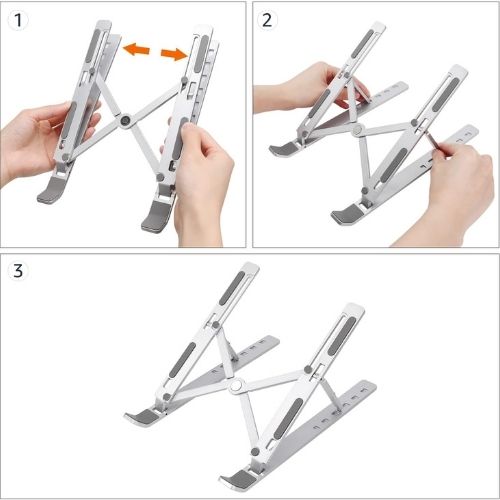 1

2

3