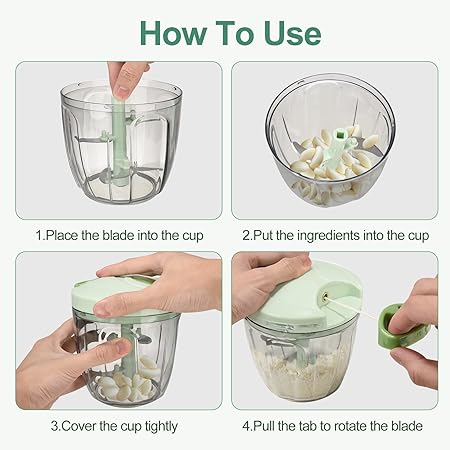 How To Use

1.Place the blade into the cup

2.Put the ingredients into the cup

3.Cover the cup tightly

4.Pull the tab to rotate the blade