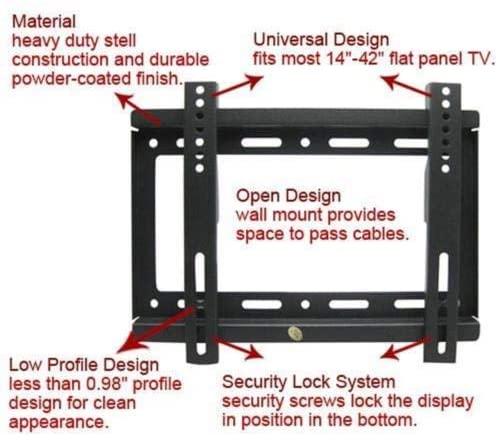 Material
heavy duty stell construction and durable powder-coated finish.

Universal Design
fits most 14"-42" flat panel TV.

Open Design
wall mount provides space to pass cables.

Low Profile Design
less than 0.98" profile design for clean appearance.

Security Lock System
security screws lock the display in position in the bottom.