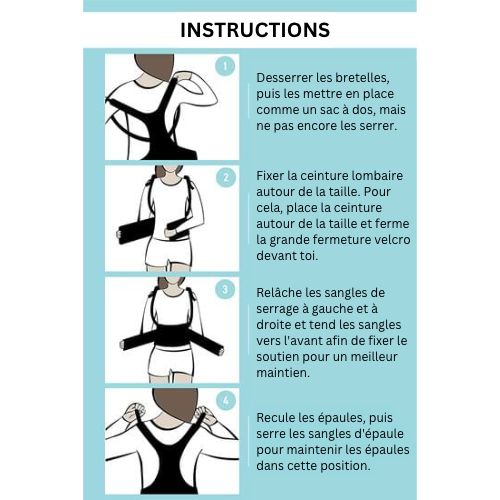 INSTRUCTIONS

1

Desserrer les bretelles, puis les mettre en place comme un sac à dos, mais ne pas encore les serrer.

2

Fixer la ceinture lombaire autour de la taille. Pour cela, place la ceinture autour de la taille et ferme la grande fermeture velcro devant toi.

3

Relâche les sangles de serrage à gauche et à droite et tend les sangles vers l'avant afin de fixer le soutien pour un meilleur maintien.

4

Recule les épaules, puis serre les sangles d'épaule pour maintenir les épaules dans cette position.