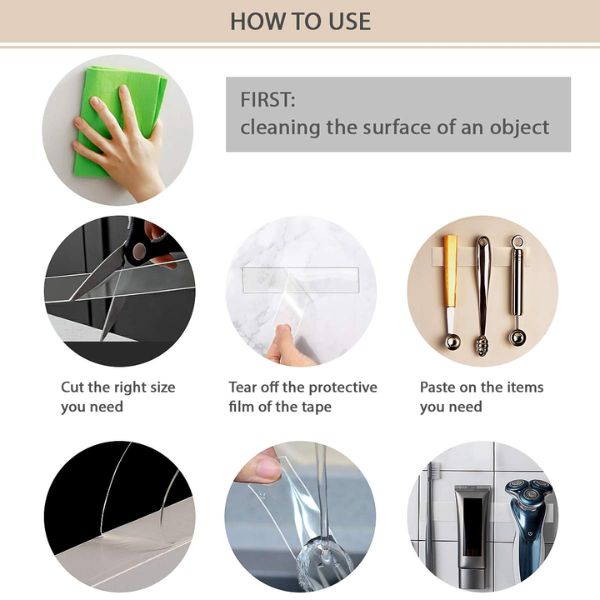 HOW TO USE

FIRST:
cleaning the surface of an object

Cut the right size you need

Tear off the protective film of the tape

Paste on the items you need