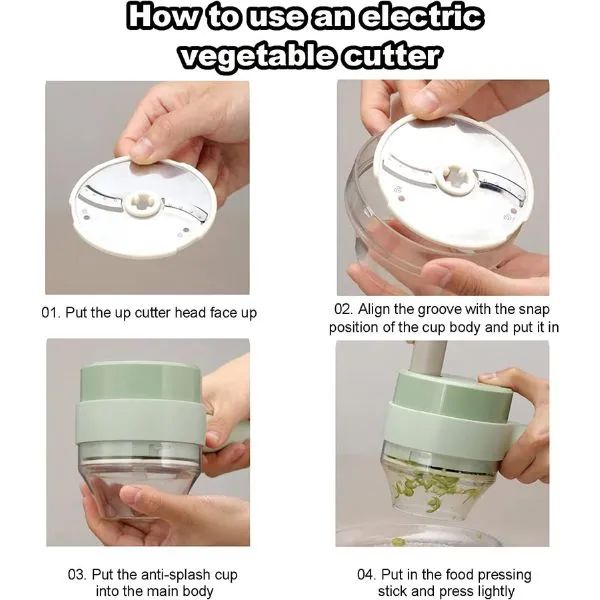 How to use an electric vegetable cutter

01. Put the up cutter head face up

02. Align the groove with the snap position of the cup body and put it in

03. Put the anti-splash cup into the main body

04. Put in the food pressing stick and press lightly