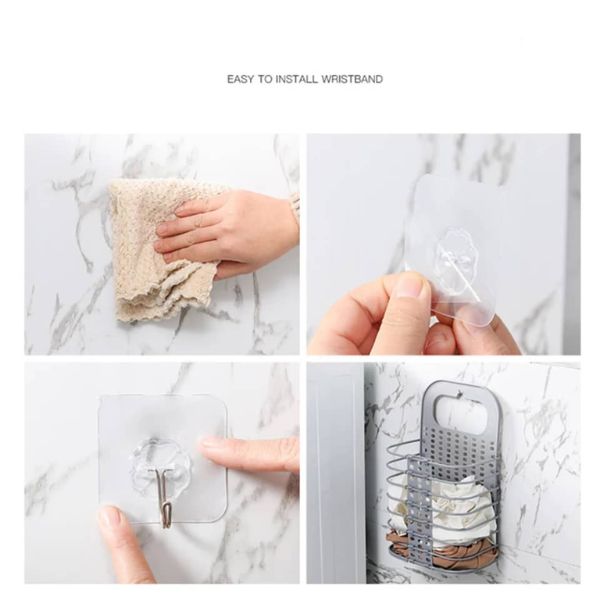 EASY TO INSTALL WRISTBAND