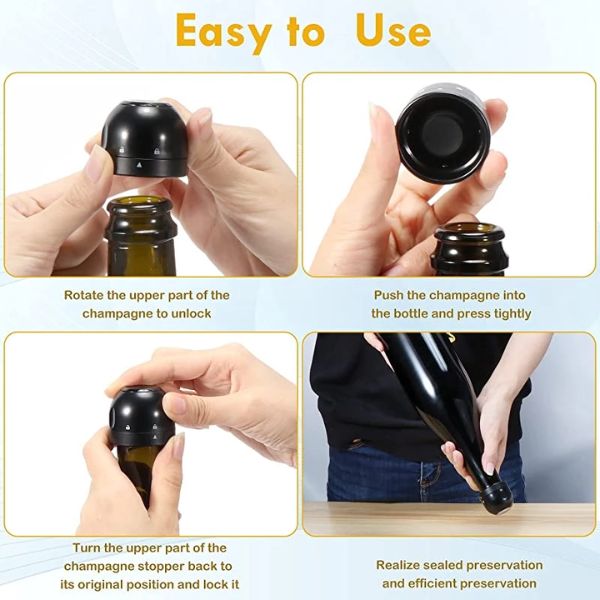 Easy to Use

Rotate the upper part of the champagne to unlock

Push the champagne into the bottle and press tightly

Turn the upper part of the champagne stopper back to its original position and lock it

Realize sealed preservation and efficient preservation