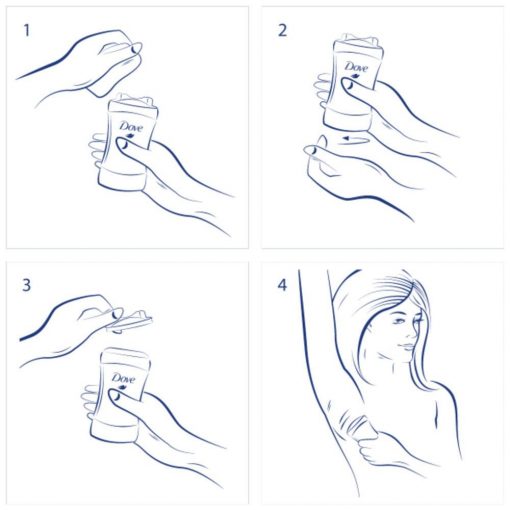 1

Dove

2

Dove

3

Dove

4